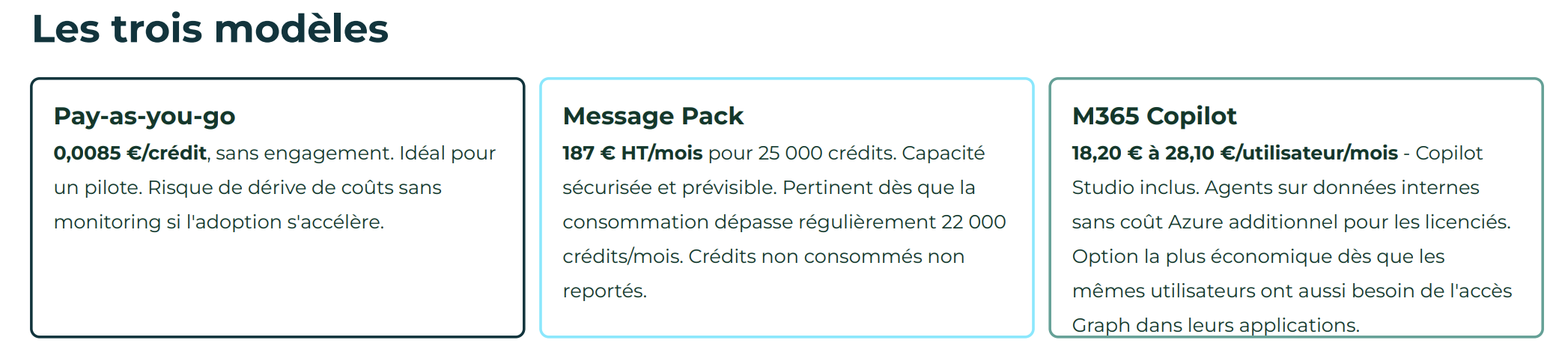 Les trois modèles

Pay-as-you-go

0,0085 €/crédit, sans engagement. Idéal pour un pilote. Risque de dérive de coûts sans monitoring si l'adoption s'accélère.

Message Pack

187 € HT/mois pour 25 000 crédits. Capacité sécurisée et prévisible. Pertinent dès que la consommation dépasse régulièrement 22 000 crédits/mois. Crédits non consommés non reportés.

M365 Copilot

18,20 € à 28,10 €/utilisateur/mois - Copilot Studio inclus. Agents sur données internes sans coût Azure additionnel pour les licenciés. Option la plus économique dès que les mêmes utilisateurs ont aussi besoin de l'accès Graph dans leurs applications.